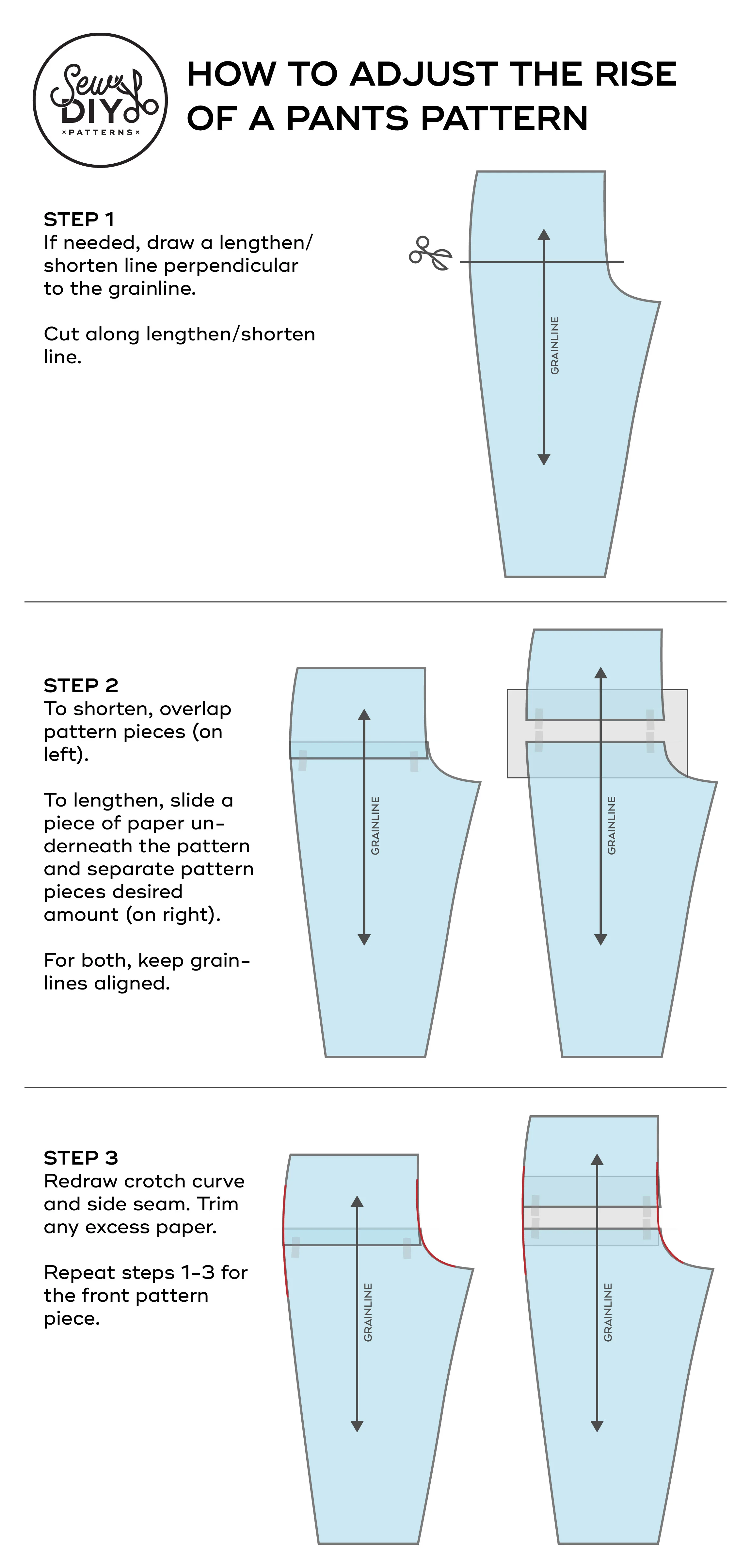 Sew DIY
×PATTERNS×

HOW TO ADJUST THE RISE OF A PANTS PATTERN

STEP 1
If needed, draw a lengthen/shorten line perpendicular to the grainline.

Cut along lengthen/shorten line.

GRAINLINE

STEP 2
To shorten, overlap pattern pieces (on left).

To lengthen, slide a piece of paper underneath the pattern and separate pattern pieces desired amount (on right).

For both, keep grainlines aligned.

GRAINLINE

GRAINLINE

STEP 3
Redraw crotch curve and side seam. Trim any excess paper.

Repeat steps 1-3 for the front pattern piece.

GRAINLINE

GRAINLINE